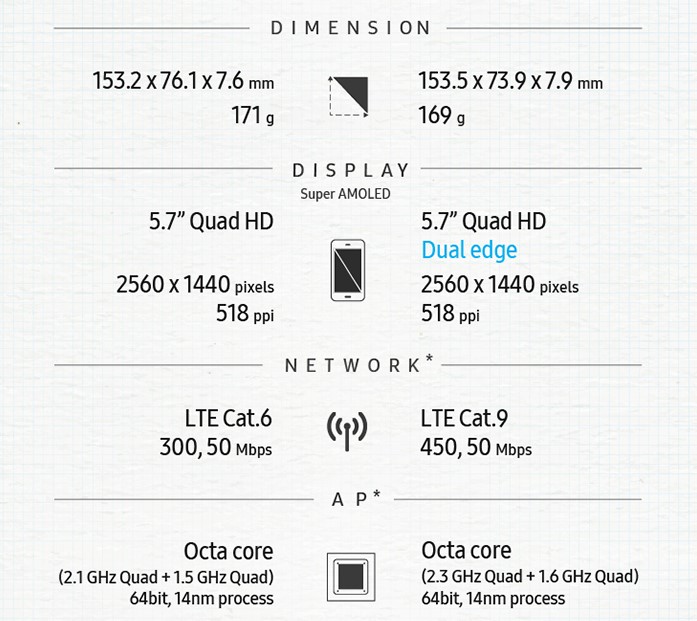 DIMENSION

153.2 x 76.1 x 7.6 mm
171 g

153.5 x 73.9 x 7.9 mm
169 g

DISPLAY
Super AMOLED

5.7" Quad HD
2560 x 1440 pixels
518 ppi

5.7" Quad HD
Dual edge
2560 x 1440 pixels
518 ppi

NETWORK*

LTE Cat.6
300, 50 Mbps

LTE Cat.9
450, 50 Mbps

AP*

Octa core
(2.1 GHz Quad + 1.5 GHz Quad)
64bit, 14nm process

Octa core
(2.3 GHz Quad + 1.6 GHz Quad)
64bit, 14nm process