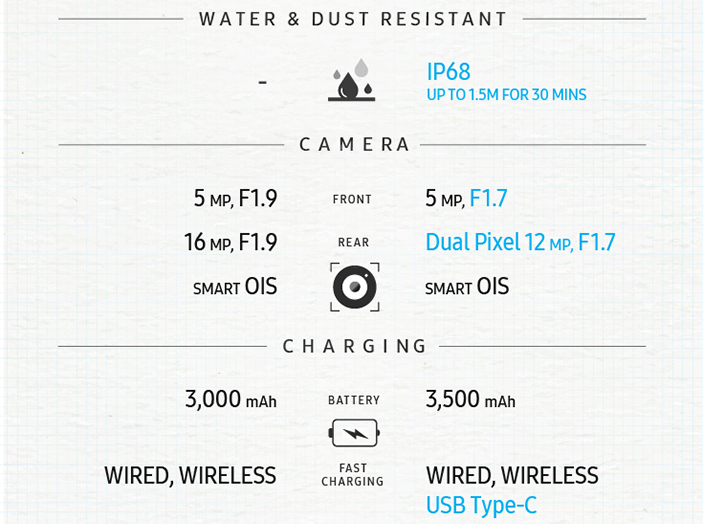 WATER & DUST RESISTANT

-

IP68
UP TO 1.5M FOR 30 MINS

CAMERA

5 MP, F1.9 FRONT 5 MP, F1.7

16 MP, F1.9 REAR Dual Pixel 12 MP, F1.7

SMART OIS SMART OIS

CHARGING

3,000 mAh BATTERY 3,500 mAh

WIRED, WIRELESS FAST CHARGING WIRED, WIRELESS
USB Type-C