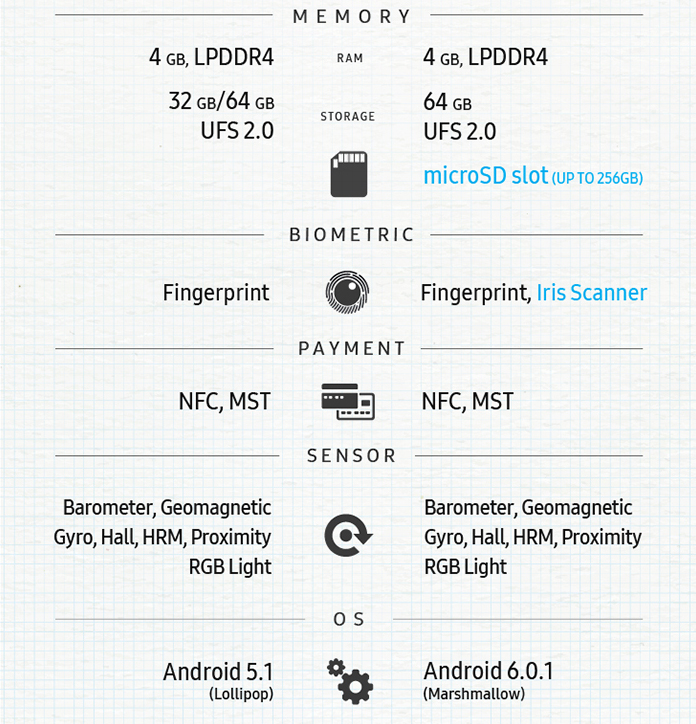 MEMORY

4 GB, LPDDR4 RAM 4 GB, LPDDR4

32 GB/64 GB UFS 2.0 STORAGE 64 GB UFS 2.0

microSD slot (UP TO 256GB)

BIOMETRIC

Fingerprint Fingerprint, Iris Scanner

PAYMENT

NFC, MST NFC, MST

SENSOR

Barometer, Geomagnetic Gyro, Hall, HRM, Proximity RGB Light

Barometer, Geomagnetic Gyro, Hall, HRM, Proximity RGB Light

OS

Android 5.1 (Lollipop) Android 6.0.1 (Marshmallow)